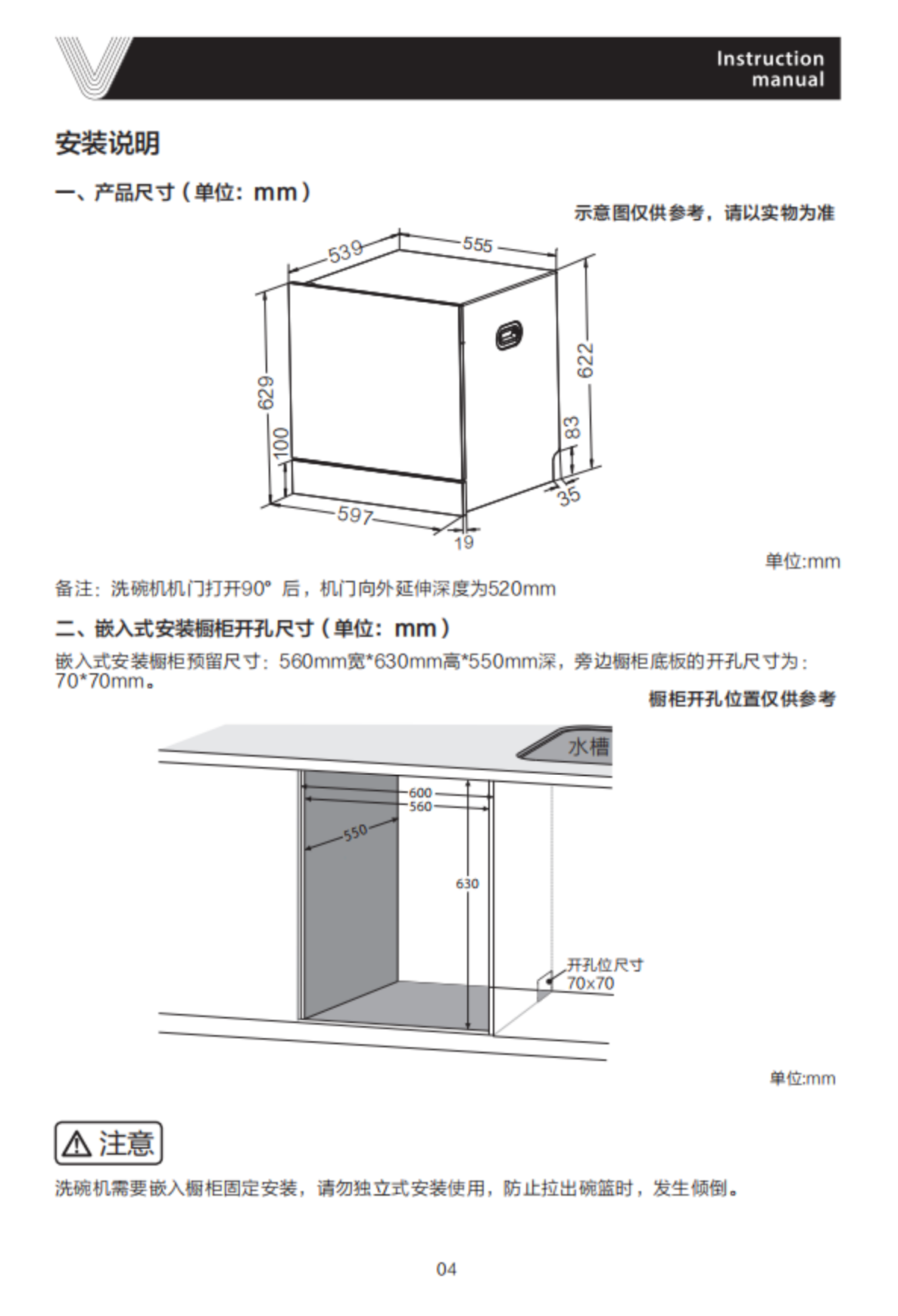 Instruction manual

安装说明

一、产品尺寸（单位：mm）

示意图仅供参考，请以实物为准

539
555
629
100
622
83
35
597
19

单位:mm

备注：洗碗机机门打开90° 后，机门向外延伸深度为520mm

二、嵌入式安装橱柜开孔尺寸（单位：mm）

嵌入式安装橱柜预留尺寸：560mm宽*630mm高*550mm深，旁边橱柜底板的开孔尺寸为：70*70mm。

橱柜开孔位置仅供参考

水槽
600
560
550
630
开孔位尺寸
70x70

单位:mm

注意

洗碗机需要嵌入橱柜固定安装，请勿独立式安装使用，防止拉出碗篮时，发生倾倒。

04